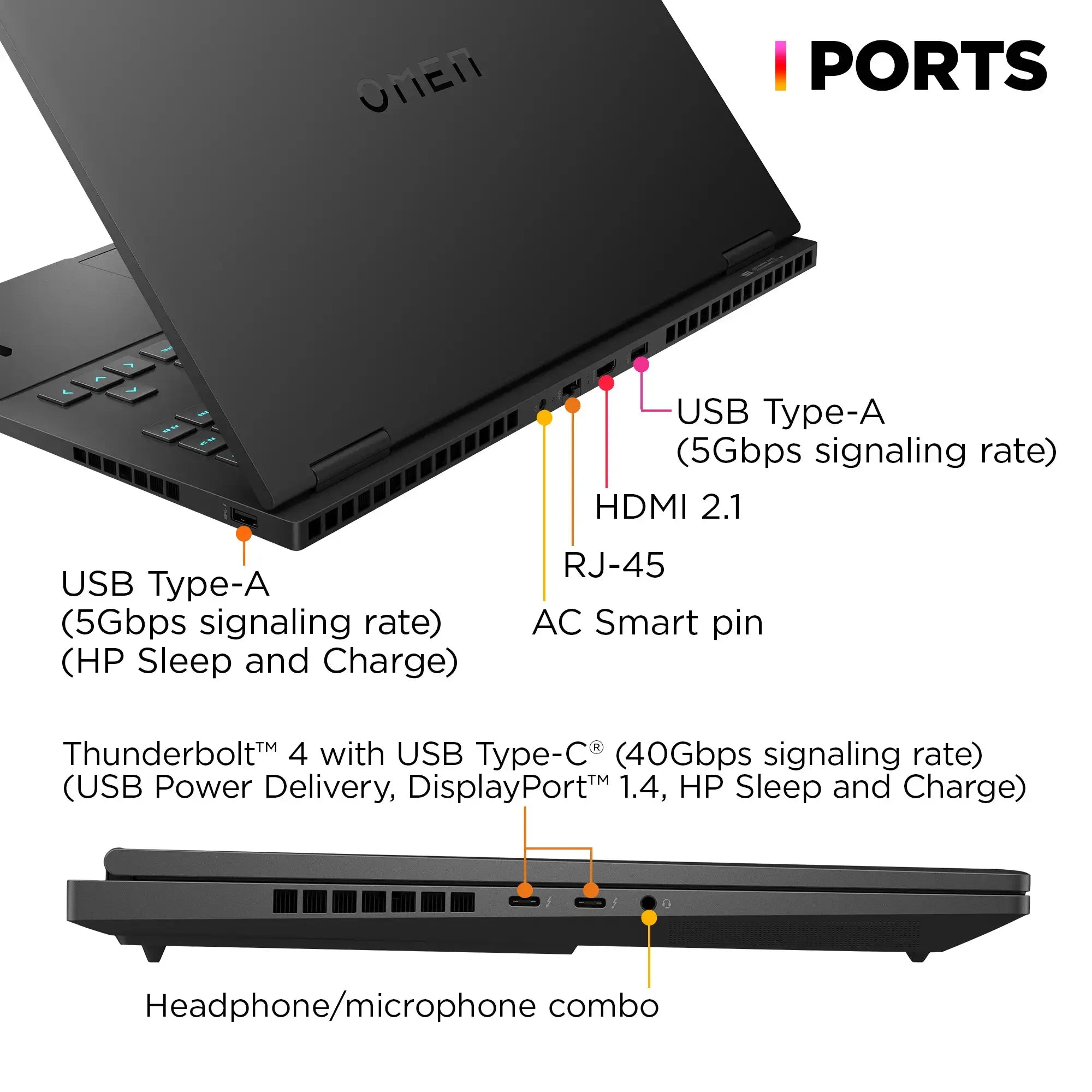 PORTS

OMEN

USB Type-A
(5Gbps signaling rate)

HDMI 2.1

RJ-45

AC Smart pin

USB Type-A
(5Gbps signaling rate)
(HP Sleep and Charge)

Thunderbolt™ 4 with USB Type-C® (40Gbps signaling rate)
(USB Power Delivery, DisplayPort™ 1.4, HP Sleep and Charge)

Headphone/microphone combo